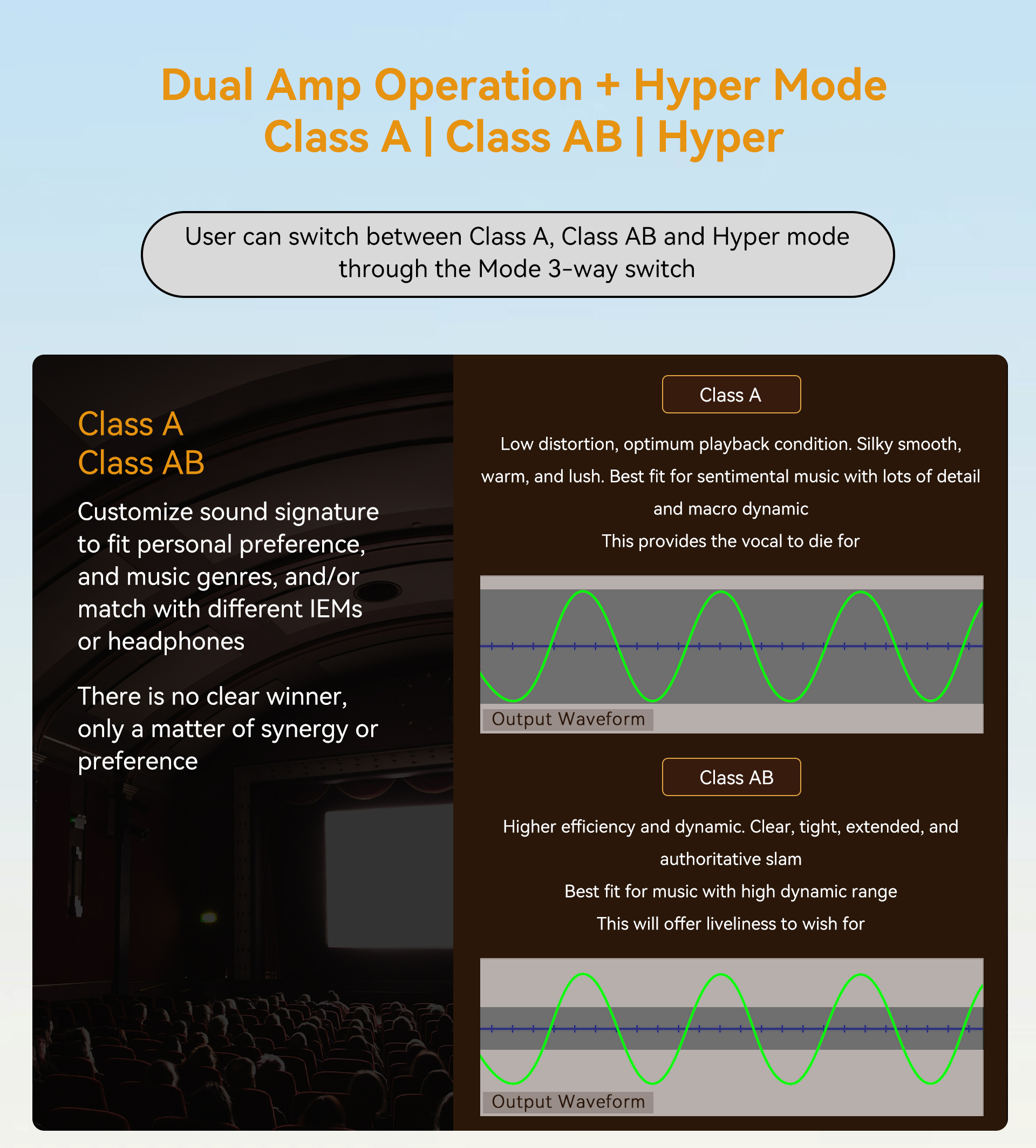 Dual Amp Operation + Hyper Mode
Class A | Class AB | Hyper

User can switch between Class A, Class AB and Hyper mode through the Mode 3-way switch

Class A
Class AB

Customize sound signature to fit personal preference, and music genres, and/or match with different IEMs or headphones

There is no clear winner, only a matter of synergy or preference

Class A

Low distortion, optimum playback condition. Silky smooth, warm, and lush. Best fit for sentimental music with lots of detail and macro dynamic

This provides the vocal to die for

Output Waveform

Class AB

Higher efficiency and dynamic. Clear, tight, extended, and authoritative slam

Best fit for music with high dynamic range

This will offer liveliness to wish for

Output Waveform