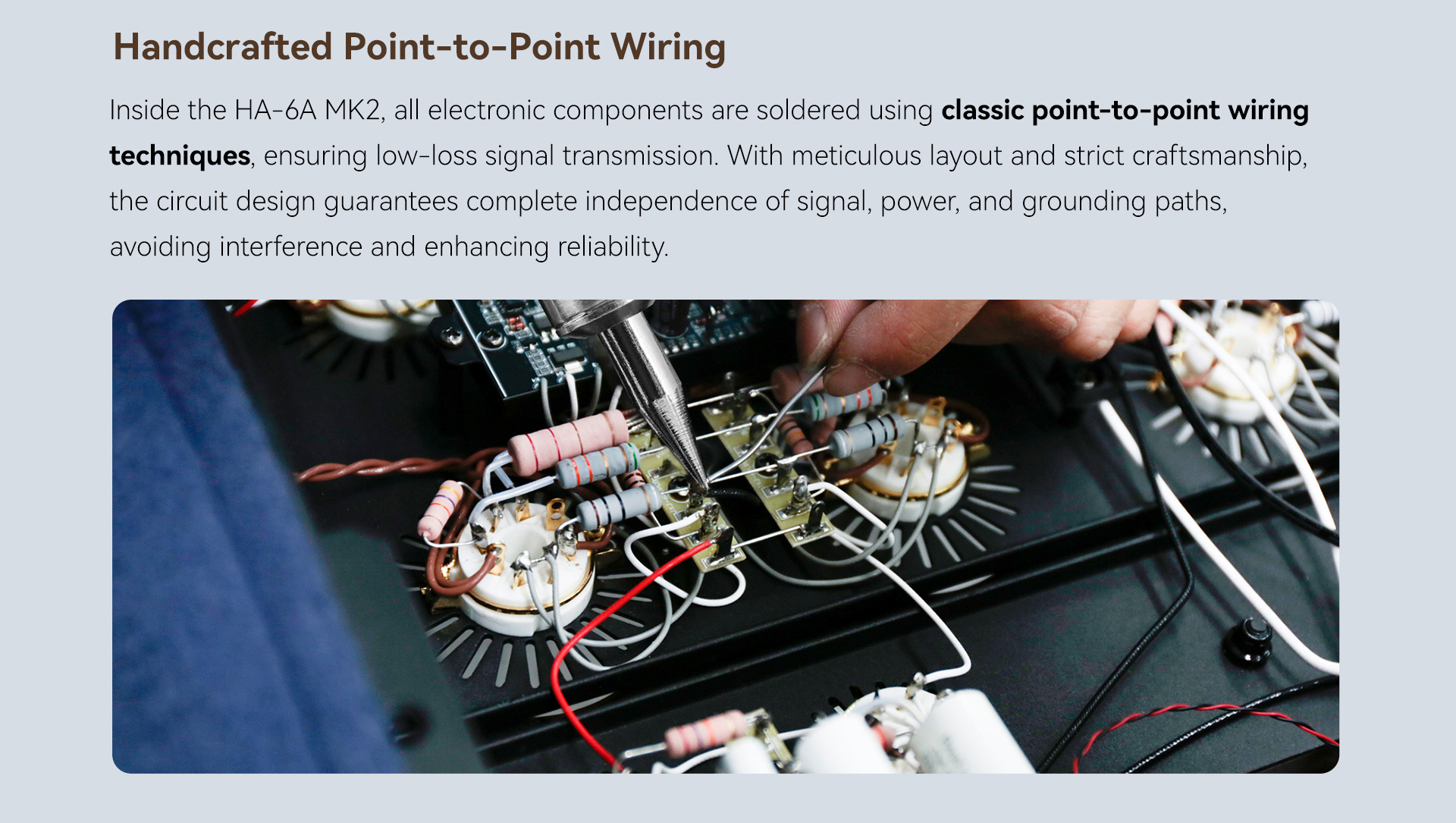 Handcrafted Point-to-Point Wiring

Inside the HA-6A MK2, all electronic components are soldered using classic point-to-point wiring techniques, ensuring low-loss signal transmission. With meticulous layout and strict craftsmanship, the circuit design guarantees complete independence of signal, power, and grounding paths, avoiding interference and enhancing reliability.